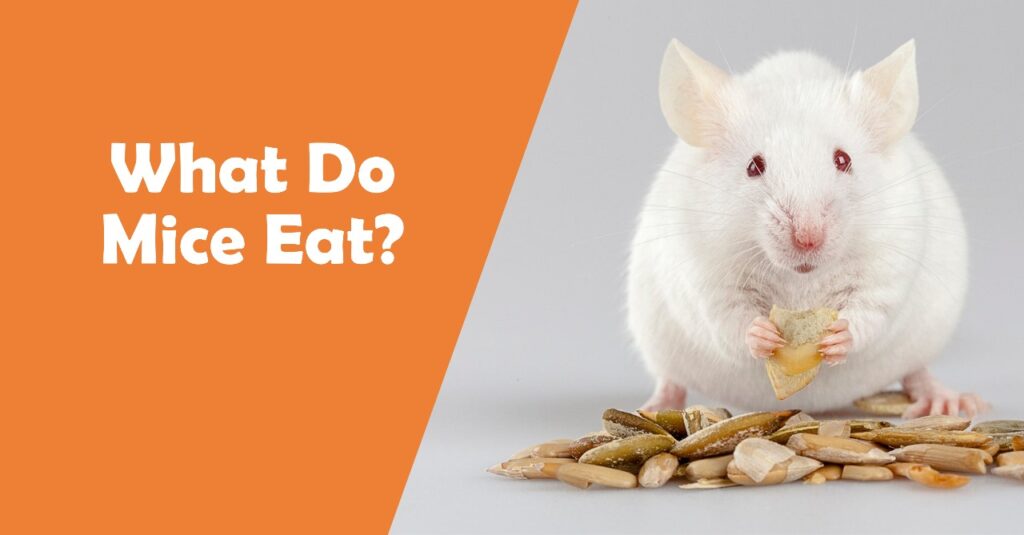 What Do Mice Eat?