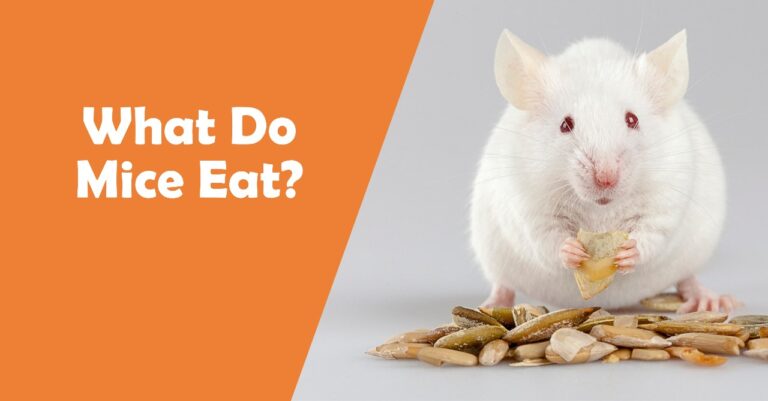 What Do Mice Eat?