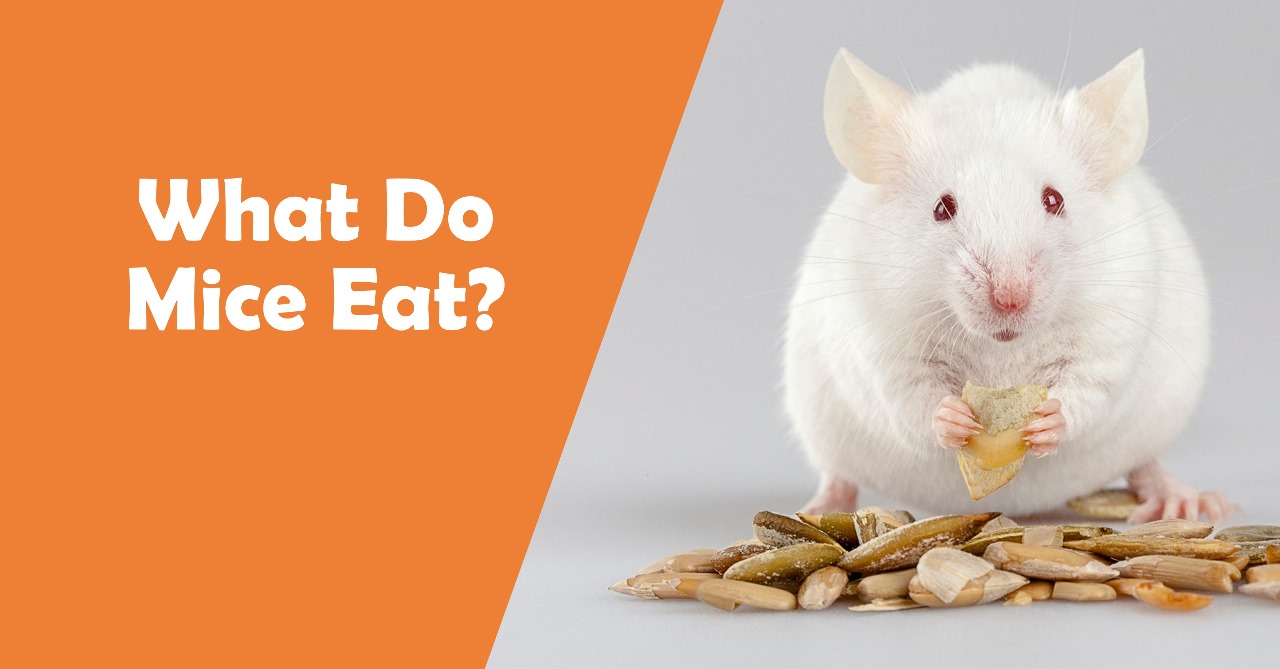 What Do Mice Eat?