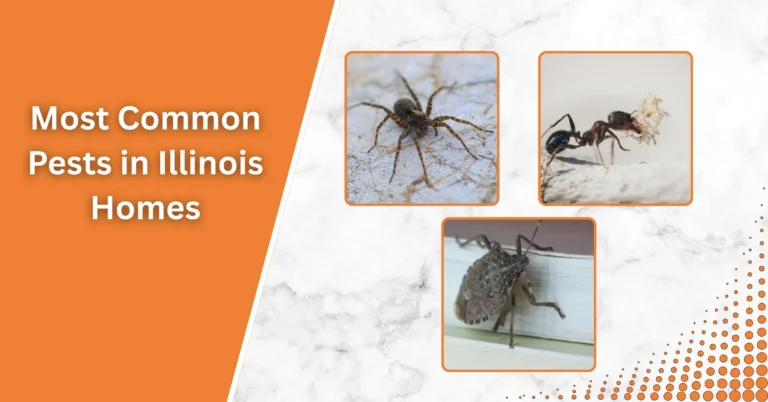 Most Common Pests in Illinois Homes